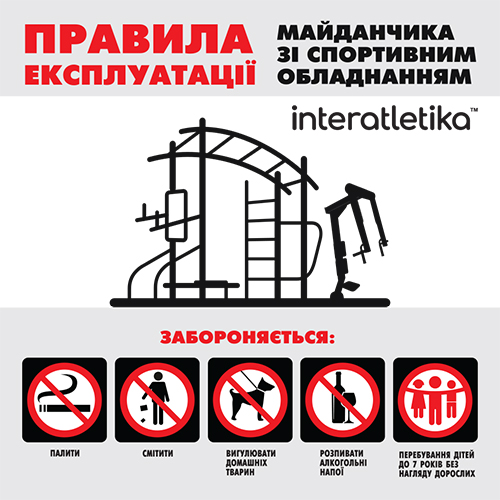 ПРАВИЛА ЕКСПЛУАТАЦІЇ

МАЙДАНЧИКА ЗІ СПОРТИВНИМ ОБЛАДНАННЯМ

interatletika™

ЗАБОРОНЯЄТЬСЯ:

ПАЛИТИ

СМІТИТИ

ВИГУЛЮВАТИ ДОМАШНІХ ТВАРИН

РОЗПИВАТИ АЛКОГОЛЬНІ НАПОЇ

ПЕРЕБУВАННЯ ДІТЕЙ ДО 7 РОКІВ БЕЗ НАГЛЯДУ ДОРОСЛИХ